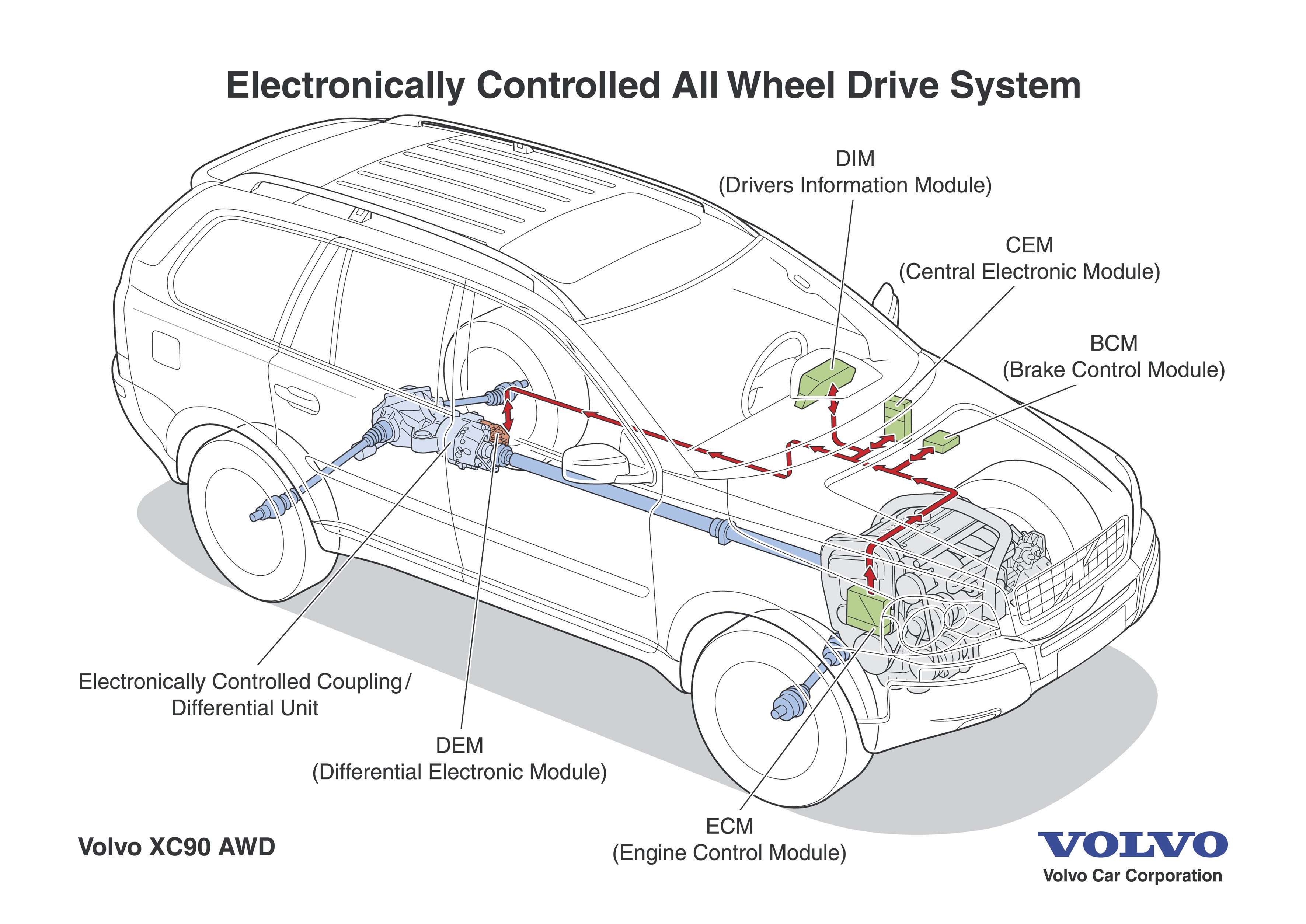 Electronically Controlled All Wheel Drive System

DIM
(Drivers Information Module)

CEM
(Central Electronic Module)

BCM
(Brake Control Module)

Electronically Controlled Coupling / Differential Unit

DEM
(Differential Electronic Module)

ECM
(Engine Control Module)

Volvo XC90 AWD

VOLVO
Volvo Car Corporation